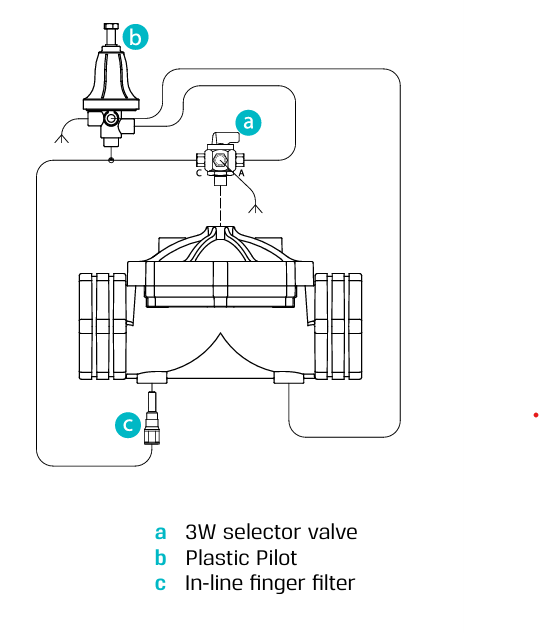 b

a

C A

c

a 3W selector valve
b Plastic Pilot
c In-line finger filter